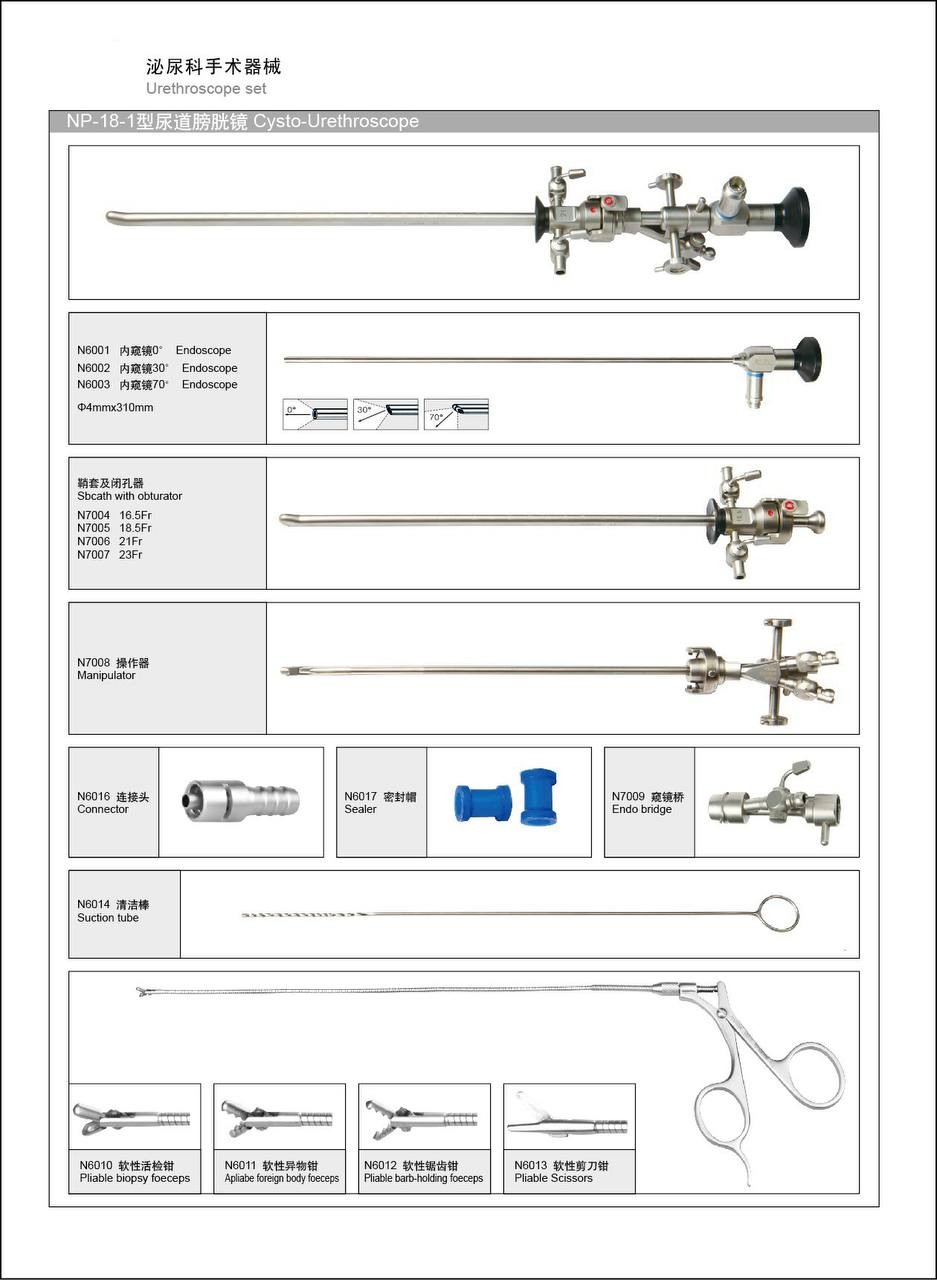 泌尿科手术器械
Urethroscope set

NP-18-1型尿道膀胱镜 Cysto-Urethroscope

N6001 内窥镜0° Endoscope
N6002 内窥镜30° Endoscope
N6003 内窥镜70° Endoscope
Φ4mmx310mm

0°
30°
70°

鞘套及闭孔器
Sbcath with obturator
N7004 16.5Fr
N7005 18.5Fr
N7006 21Fr
N7007 23Fr

N7008 操作器
Manipulator

N6016 连接头
Connector

N6017 密封帽
Sealer

N7009 窥镜桥
Endo bridge

N6014 清洁棒
Suction tube

N6010 软性活检钳
Pliable biopsy foeceps

N6011 软性异物钳
Apliabe foreign body foeceps

N6012 软性锯齿钳
Pliable barb-holding foeceps

N6013 软性剪刀钳
Pliable Scissors